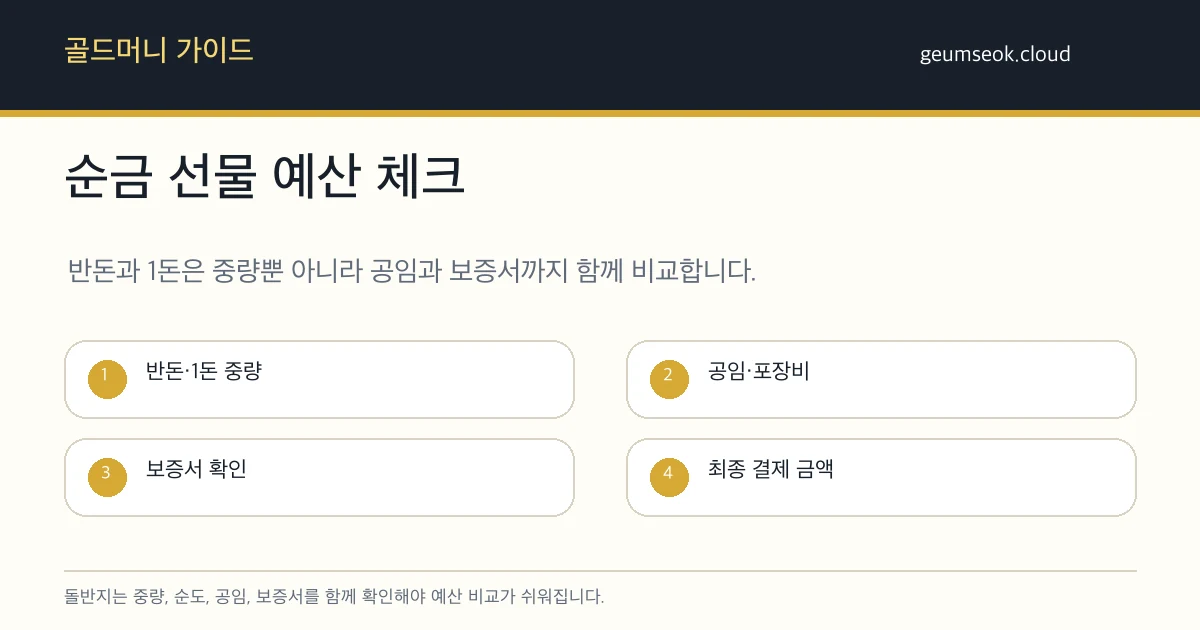 골드머니 가이드

geumseok.cloud

순금 선물 예산 체크

반돈과 1돈은 중량뿐 아니라 공임과 보증서까지 함께 비교합니다.

1 반돈·1돈 중량

2 공임·포장비

3 보증서 확인

4 최종 결제 금액

돌반지는 중량, 순도, 공임, 보증서를 함께 확인해야 예산 비교가 쉬워집니다.