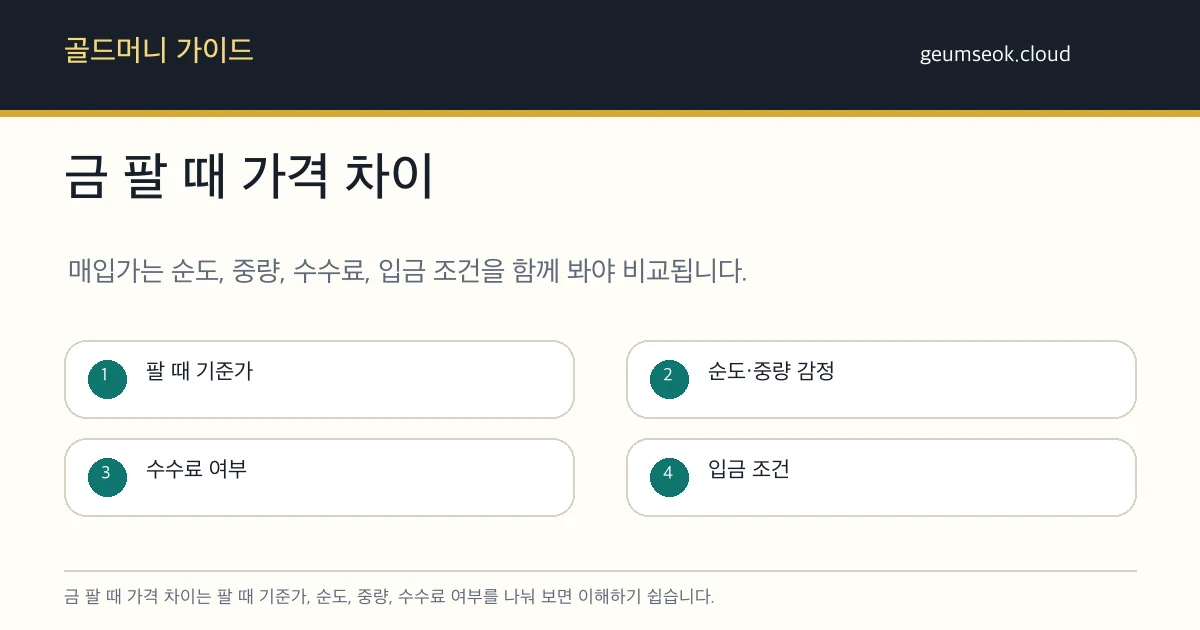 골드머니 가이드

geumseok.cloud

금 팔 때 가격 차이

매입가는 순도, 중량, 수수료, 입금 조건을 함께 봐야 비교됩니다.

1 팔 때 기준가

2 순도·중량 감정

3 수수료 여부

4 입금 조건

금 팔 때 가격 차이는 팔 때 기준가, 순도, 중량, 수수료 여부를 나눠 보면 이해하기 쉽습니다.